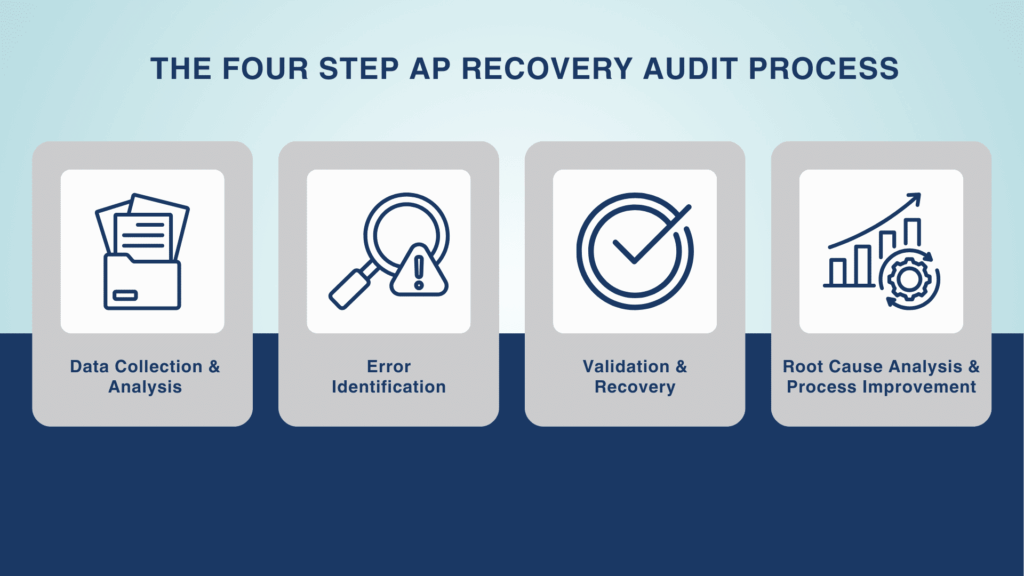 THE FOUR STEP AP RECOVERY AUDIT PROCESS

Data Collection & Analysis

Error Identification

Validation & Recovery

Root Cause Analysis & Process Improvement